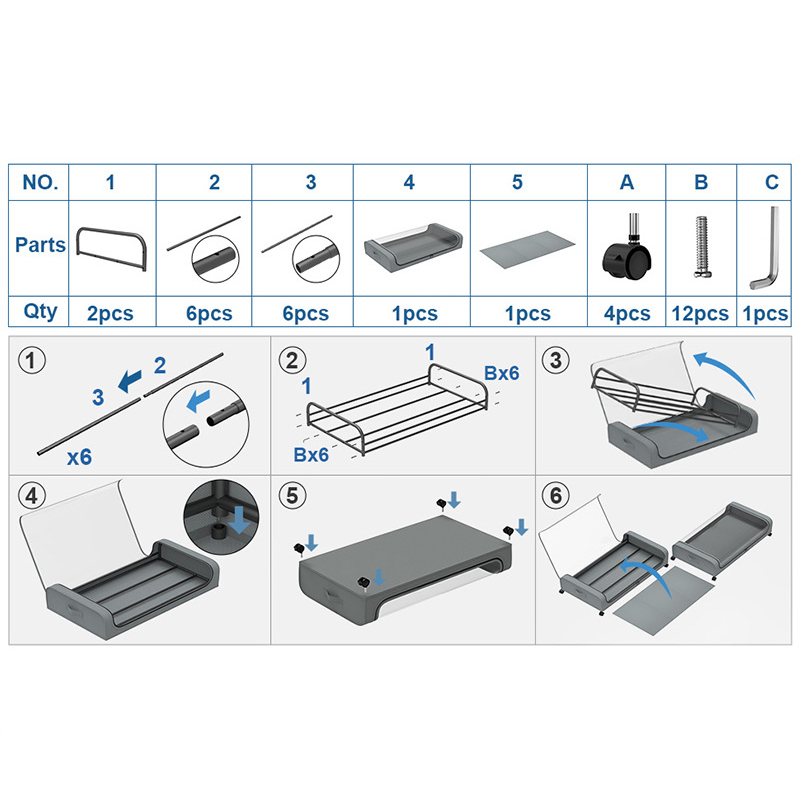 | NO. | 1 | 2 | 3 | 4 | 5 | A | B | C |
|---|---|---|---|---|---|---|---|---|
| Parts | | | | | | | | |
| Qty | 2pcs | 6pcs | 6pcs | 1pcs | 1pcs | 4pcs | 12pcs | 1pcs |

1
3
2
x6

2
1
1
Bx6
Bx6

3

4

5

6