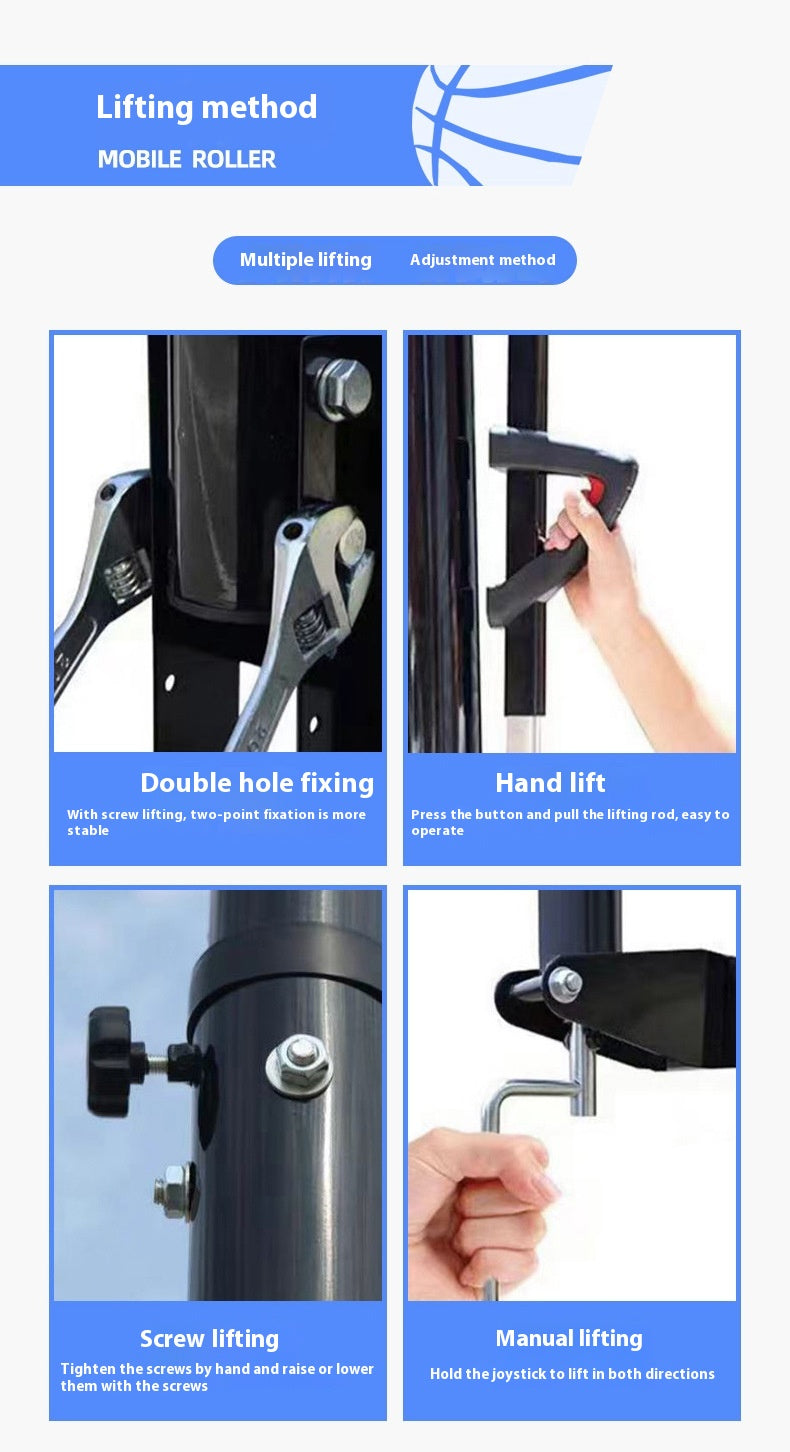 Lifting method
MOBILE ROLLER

Multiple lifting Adjustment method

Double hole fixing
With screw lifting, two-point fixation is more stable

Hand lift
Press the button and pull the lifting rod, easy to operate

Screw lifting
Tighten the screws by hand and raise or lower them with the screws

Manual lifting
Hold the joystick to lift in both directions