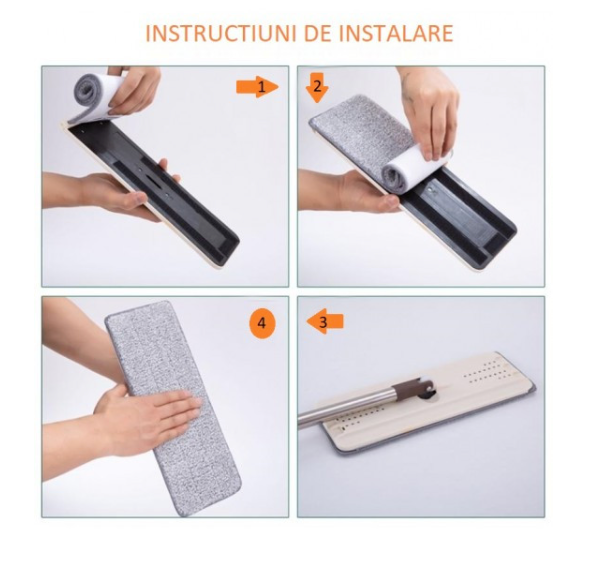 INSTRUCTIUNI DE INSTALARE

1

2

4

3