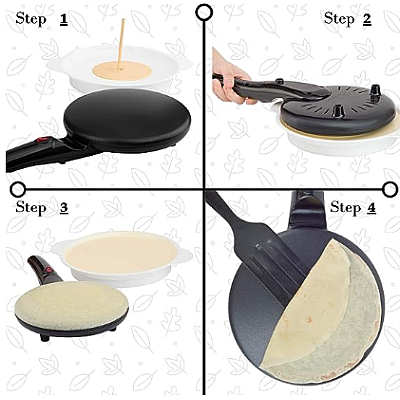 Step 1

Step 2

Step 3

Step 4