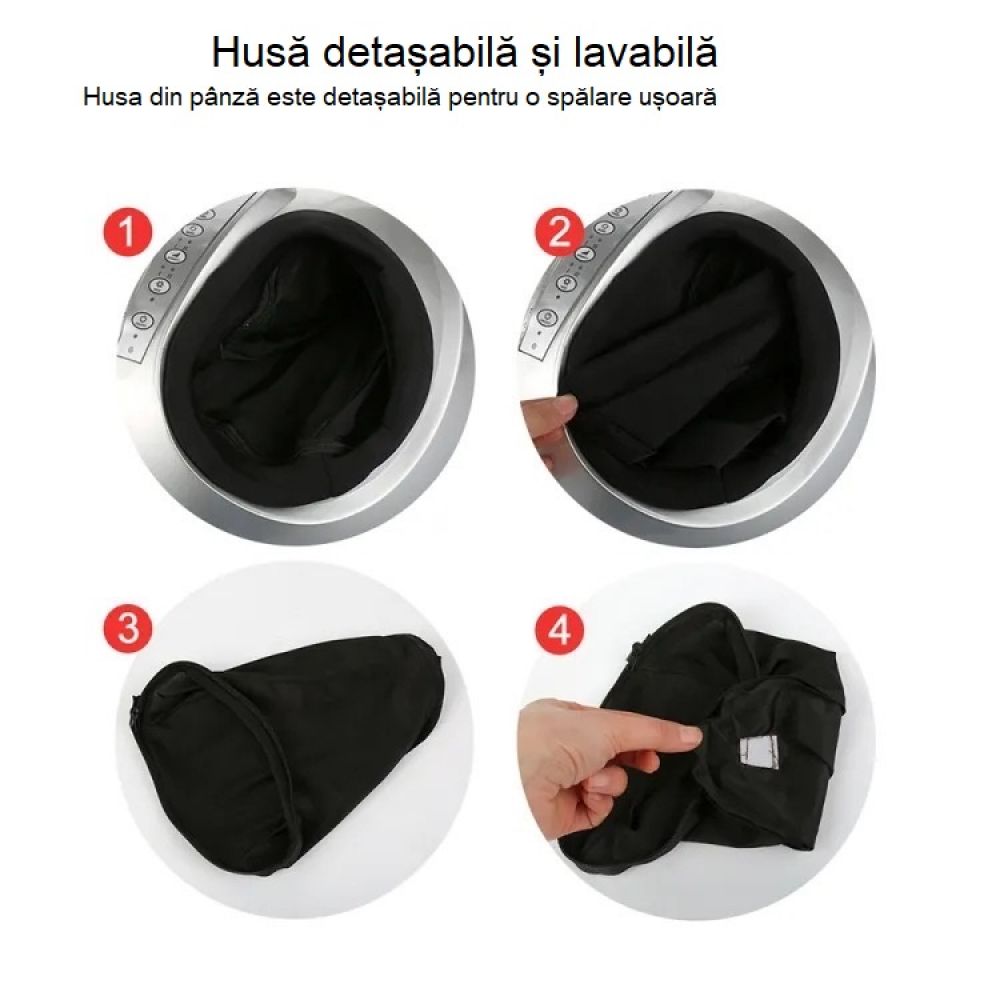 Husă detașabilă și lavabilă
Husa din pânză este detașabilă pentru o spălare ușoară

1

2

3

4