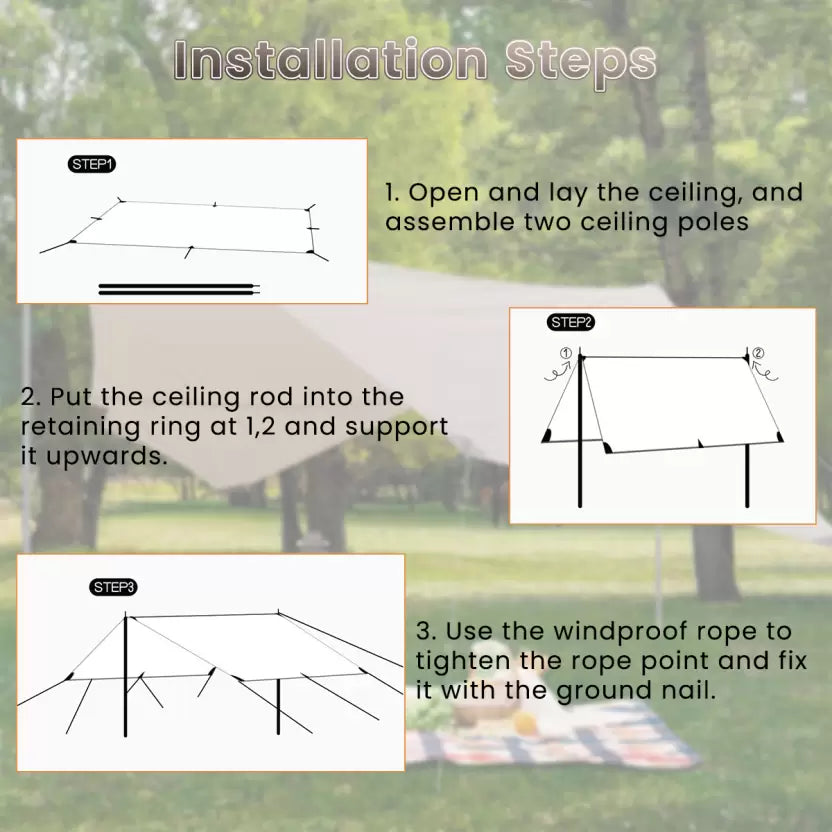 Installation Steps

STEP1

1. Open and lay the ceiling, and assemble two ceiling poles

STEP2

①

②

2. Put the ceiling rod into the retaining ring at 1,2 and support it upwards.

STEP3

3. Use the windproof rope to tighten the rope point and fix it with the ground nail.