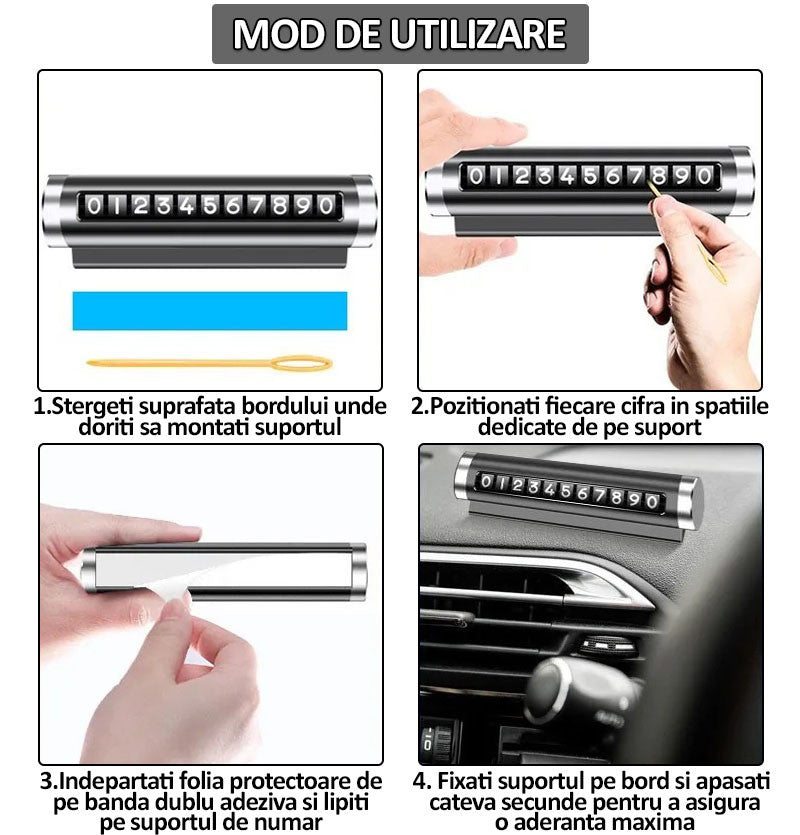 MOD DE UTILIZARE

01234567890

1.Stergeti suprafata bordului unde doriti sa montati suportul

01234567890

2.Pozitionati fiecare cifra in spatiile dedicate de pe suport

3.Indepartati folia protectoare de pe banda dublu adeziva si lipiti pe suportul de numar

01234567890

4. Fixati suportul pe bord si apasati cateva secunde pentru a asigura o aderanta maxima