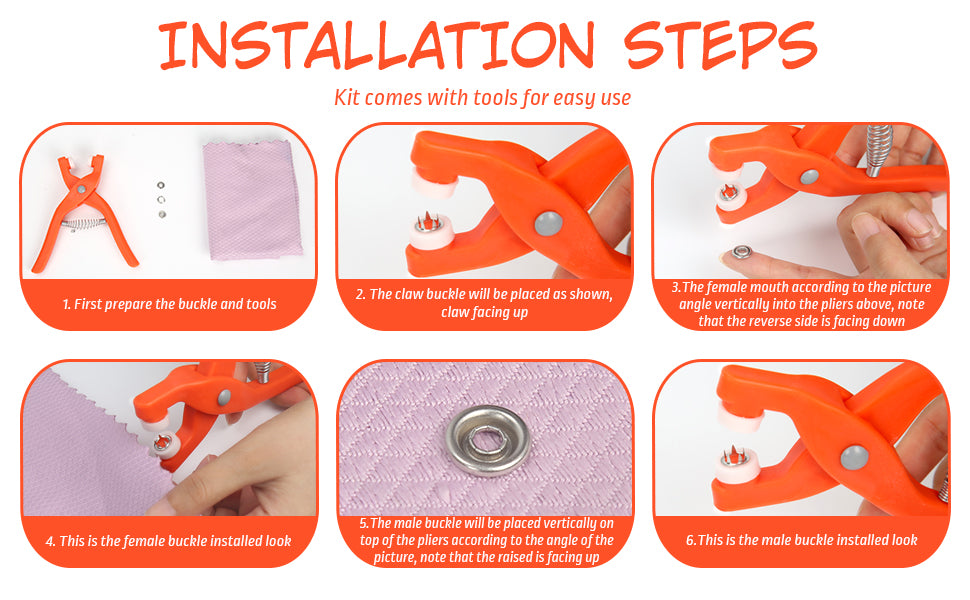 INSTALLATION STEPS

Kit comes with tools for easy use

1. First prepare the buckle and tools

2. The claw buckle will be placed as shown, claw facing up

3.The female mouth according to the picture angle vertically into the pliers above, note that the reverse side is facing down

4. This is the female buckle installed look

5.The male buckle will be placed vertically on top of the pliers according to the angle of the picture, note that the raised is facing up

6.This is the male buckle installed look