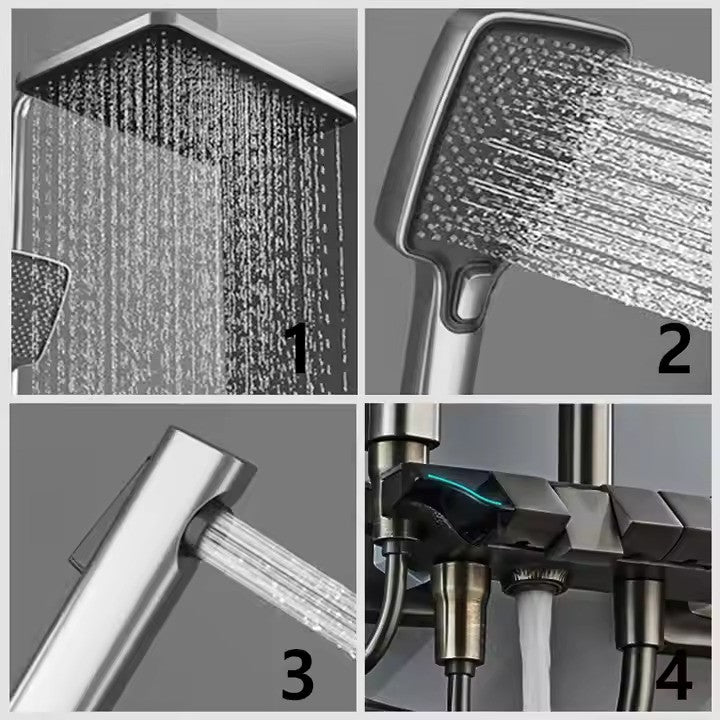 1

2

3

4