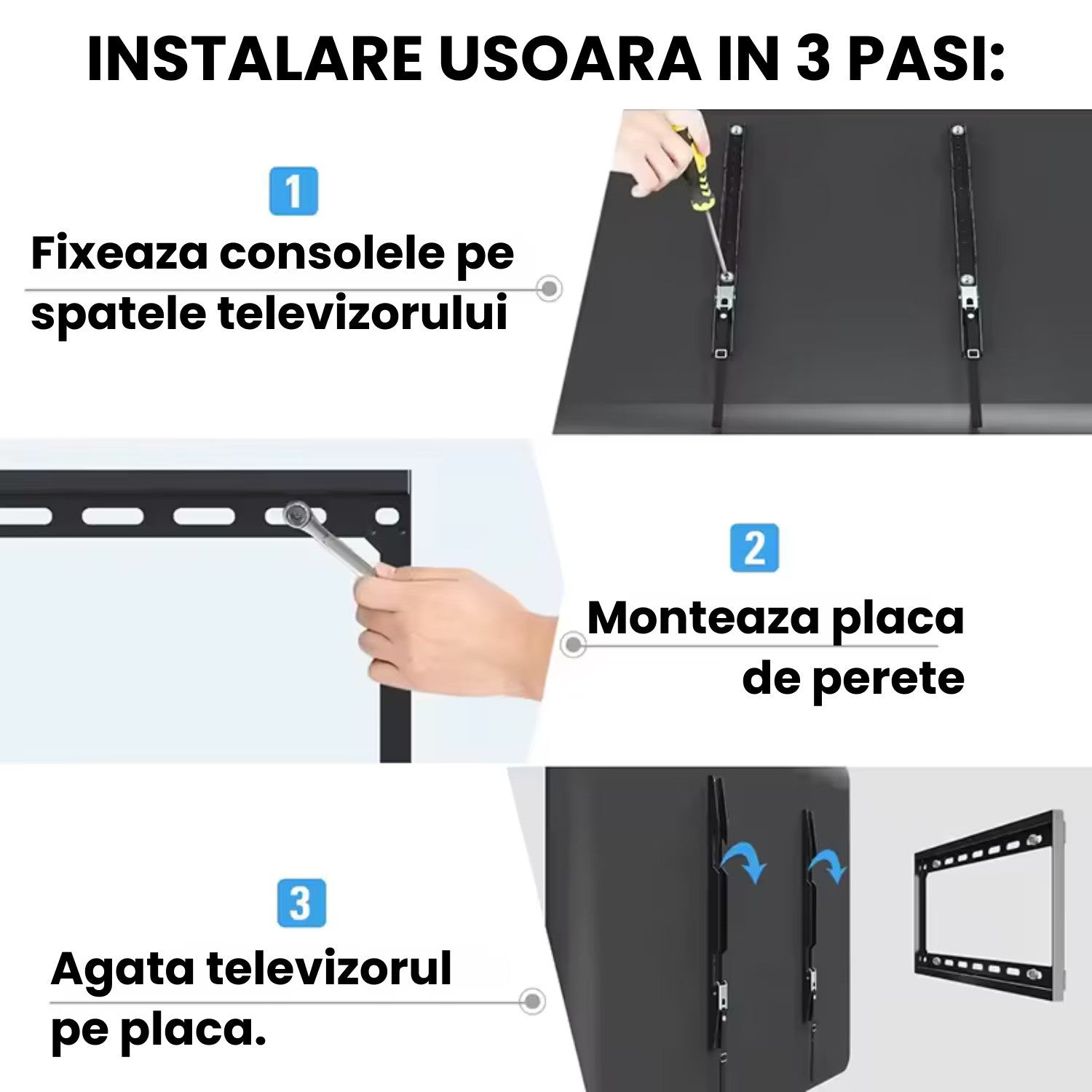 INSTALARE USOARA IN 3 PASI:

1

Fixeaza consolele pe spatele televizorului

2

Monteaza placa de perete

3

Agata televizorul pe placa.