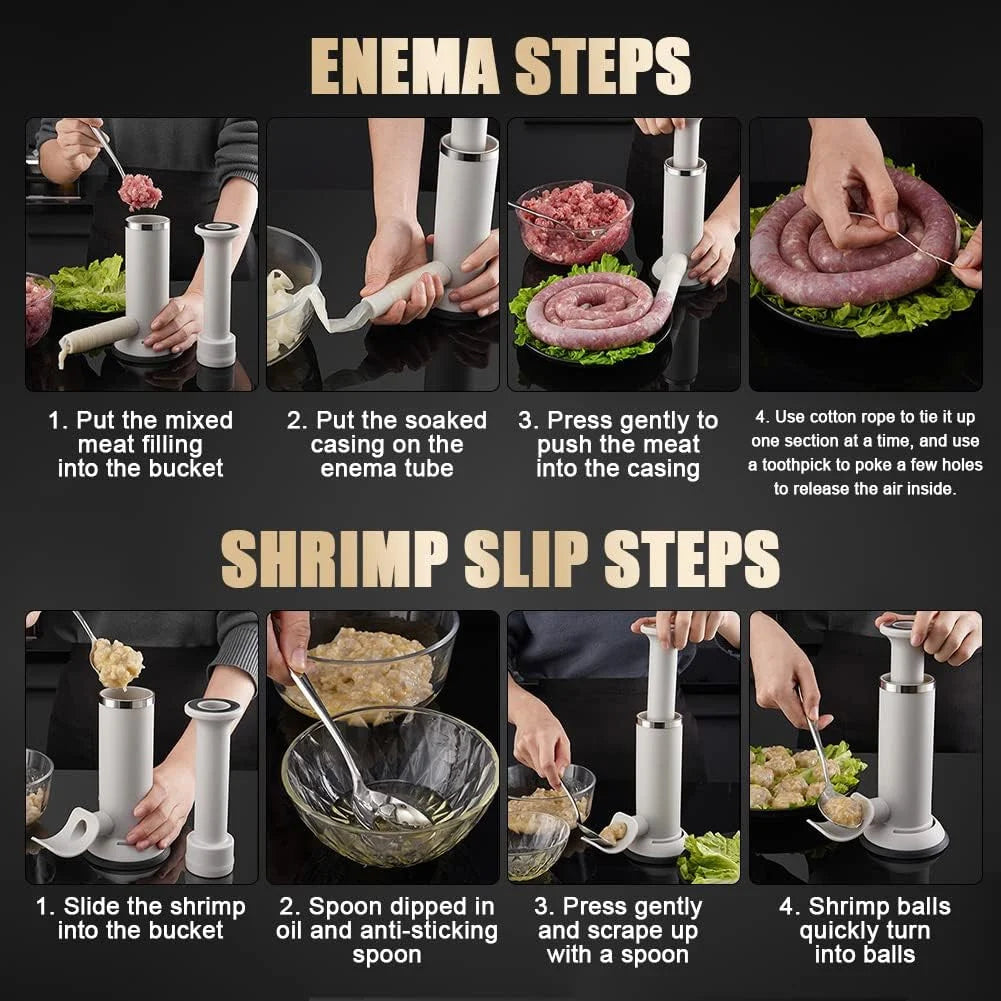 ENEMA STEPS

1. Put the mixed meat filling into the bucket

2. Put the soaked casing on the enema tube

3. Press gently to push the meat into the casing

4. Use cotton rope to tie it up one section at a time, and use a toothpick to poke a few holes to release the air inside.

SHRIMP SLIP STEPS

1. Slide the shrimp into the bucket

2. Spoon dipped in oil and anti-sticking spoon

3. Press gently and scrape up with a spoon

4. Shrimp balls quickly turn into balls