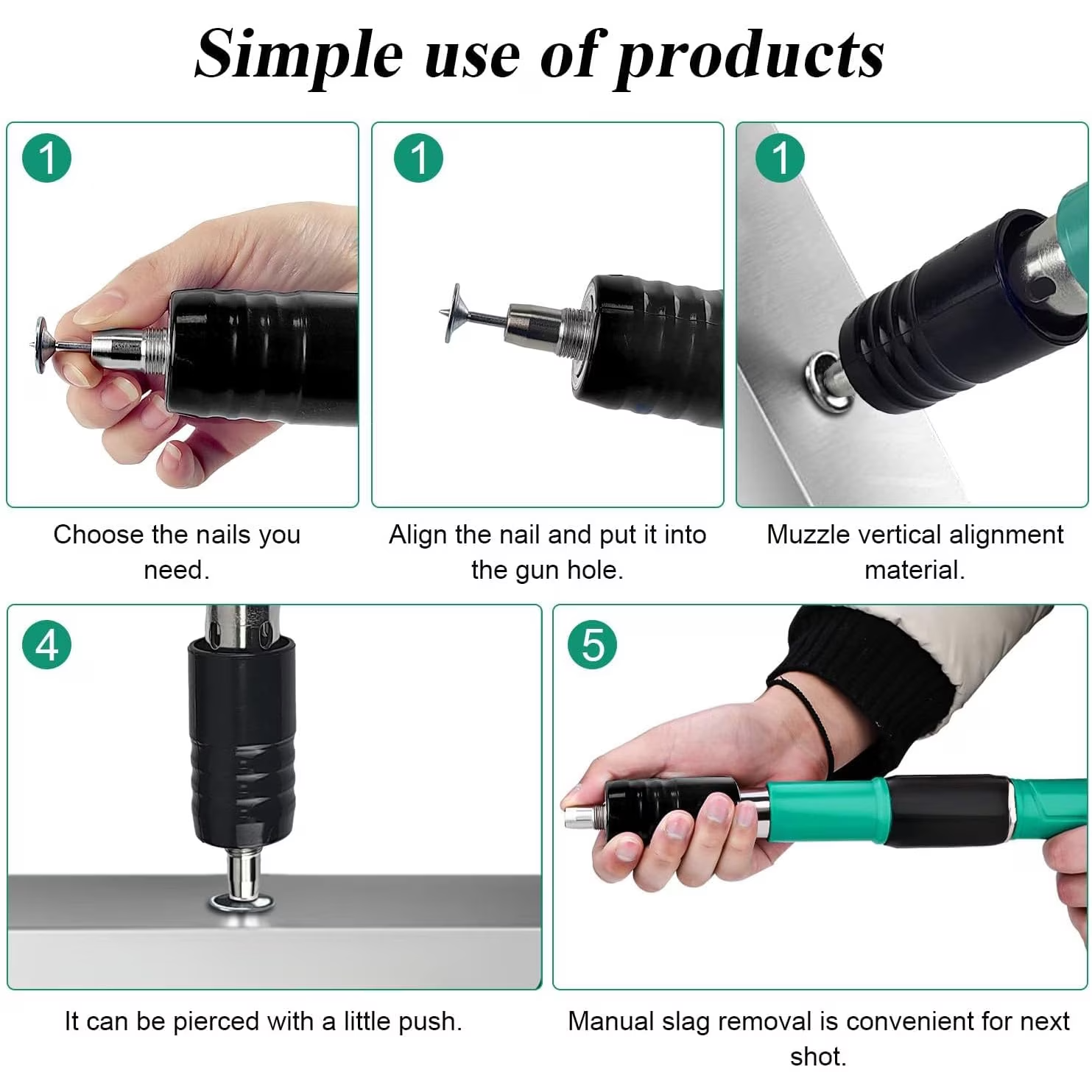 Simple use of products

1

Choose the nails you need.

1

Align the nail and put it into the gun hole.

1

Muzzle vertical alignment material.

4

It can be pierced with a little push.

5

Manual slag removal is convenient for next shot.