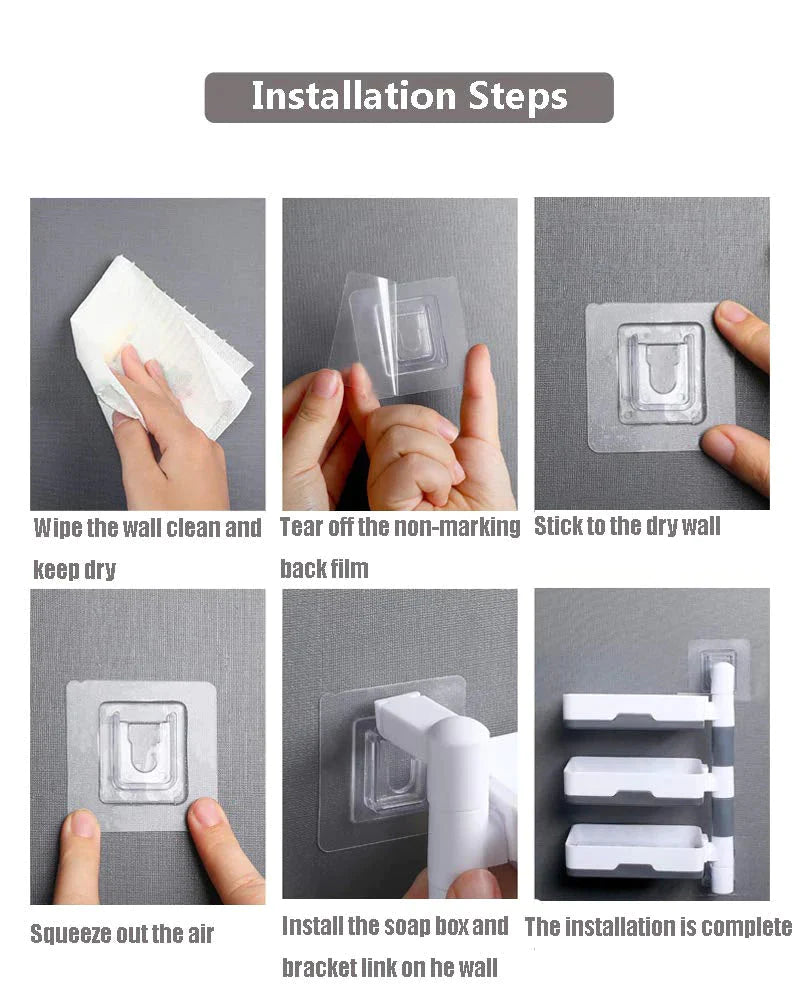 Installation Steps

Wipe the wall clean and keep dry

Tear off the non-marking back film

Stick to the dry wall

Squeeze out the air

Install the soap box and bracket link on he wall

The installation is complete