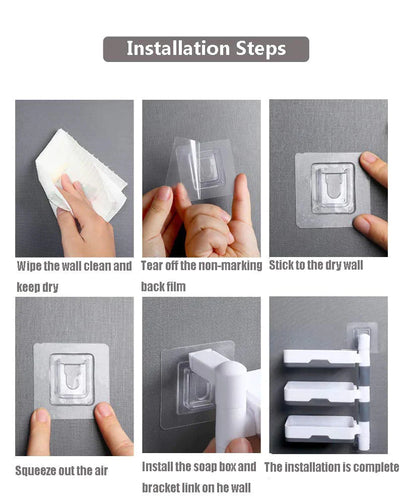 Installation Steps

Wipe the wall clean and keep dry

Tear off the non-marking back film

Stick to the dry wall

Squeeze out the air

Install the soap box and bracket link on he wall

The installation is complete