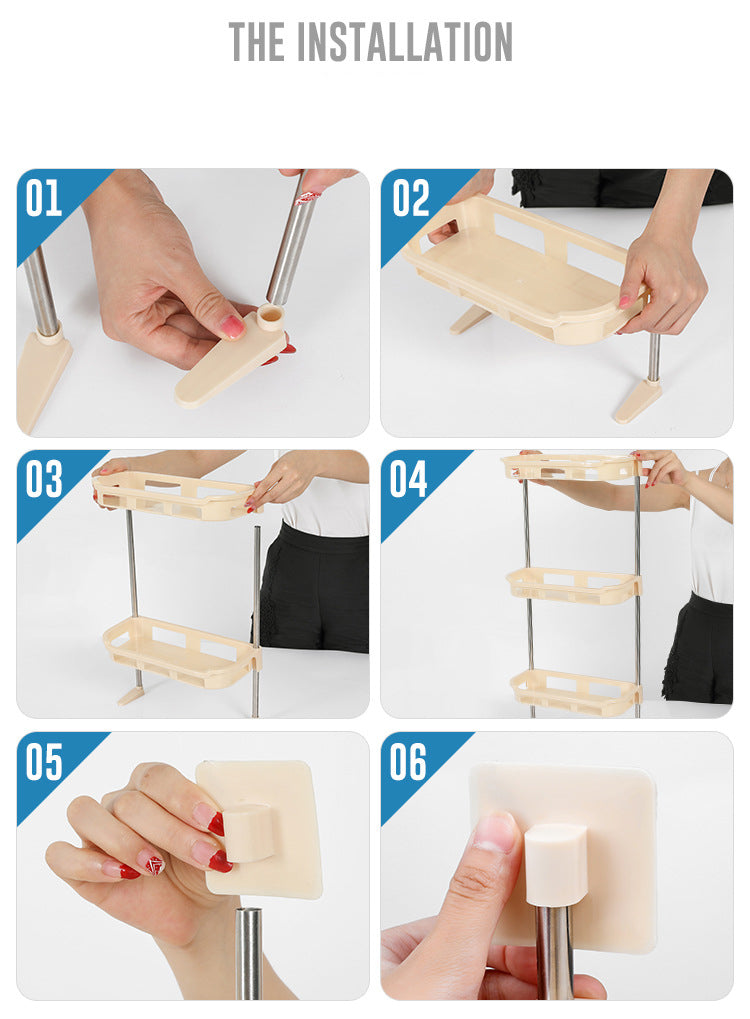 THE INSTALLATION

01

02

03

04

05

06