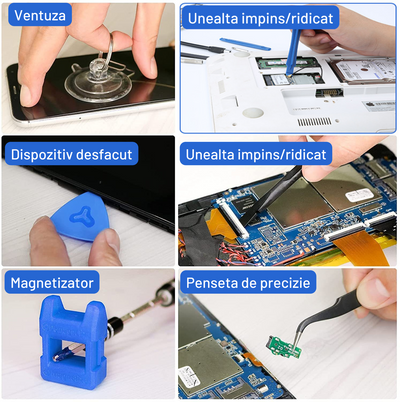 Ventuza

Unealta impins/ridicat

Dispozitiv desfacut

Unealta impins/ridicat

Magnetizator

Penseta de precizie