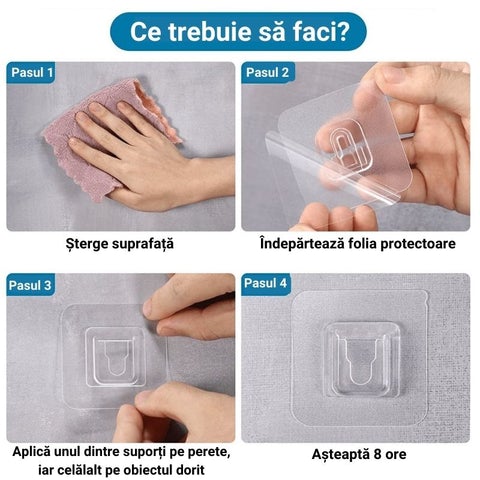 Ce trebuie să faci?

Pasul 1

Șterge suprafață

Pasul 2

Îndepărtează folia protectoare

Pasul 3

Aplică unul dintre suporți pe perete, iar celălalt pe obiectul dorit

Pasul 4

Așteaptă 8 ore