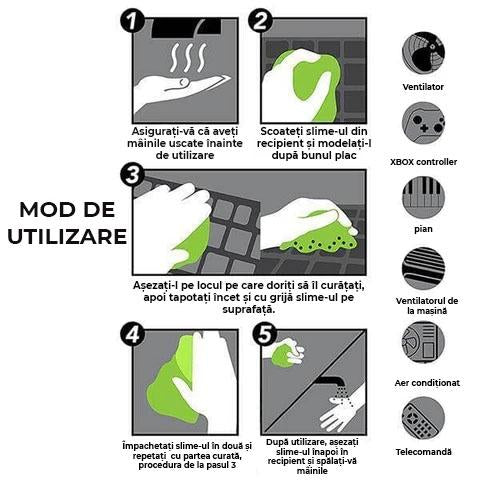 MOD DE UTILIZARE

1

Asigurați-vă că aveți mâinile uscate înainte de utilizare

2

Scoateți slime-ul din recipient și modelați-l după bunul plac

3

Așezați-l pe locul pe care doriți să îl curățați, apoi tapotați încet și cu grijă slime-ul pe suprafață.

4

Împachetați slime-ul în două și repetați cu partea curată, procedura de la pasul 3

5

După utilizare, așezați slime-ul înapoi în recipient și spălați-vă mâinile

Ventilator

XBOX controller

pian

Ventilatorul de la mașină

Aer condiționat

Telecomandă