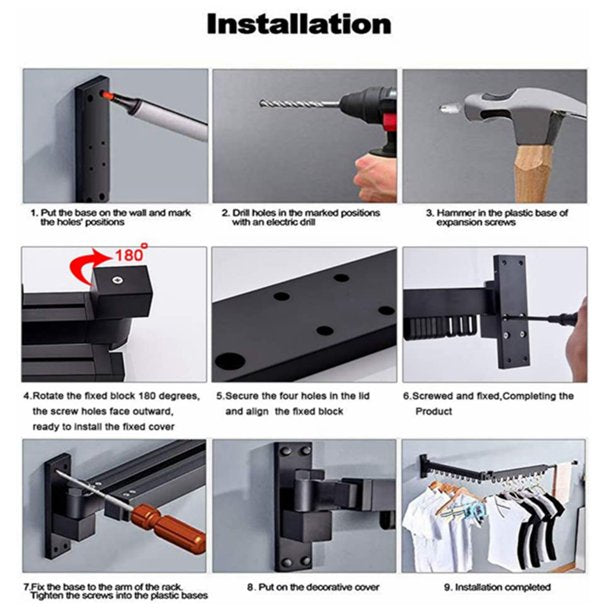 Installation

1. Put the base on the wall and mark the holes' positions

2. Drill holes in the marked positions with an electric drill

3. Hammer in the plastic base of expansion screws

180°

4.Rotate the fixed block 180 degrees, the screw holes face outward, ready to install the fixed cover

5.Secure the four holes in the lid and align the fixed block

6.Screwed and fixed,Completing the Product

7.Fix the base to the arm of the rack. Tighten the screws into the plastic bases

8. Put on the decorative cover

9. Installation completed