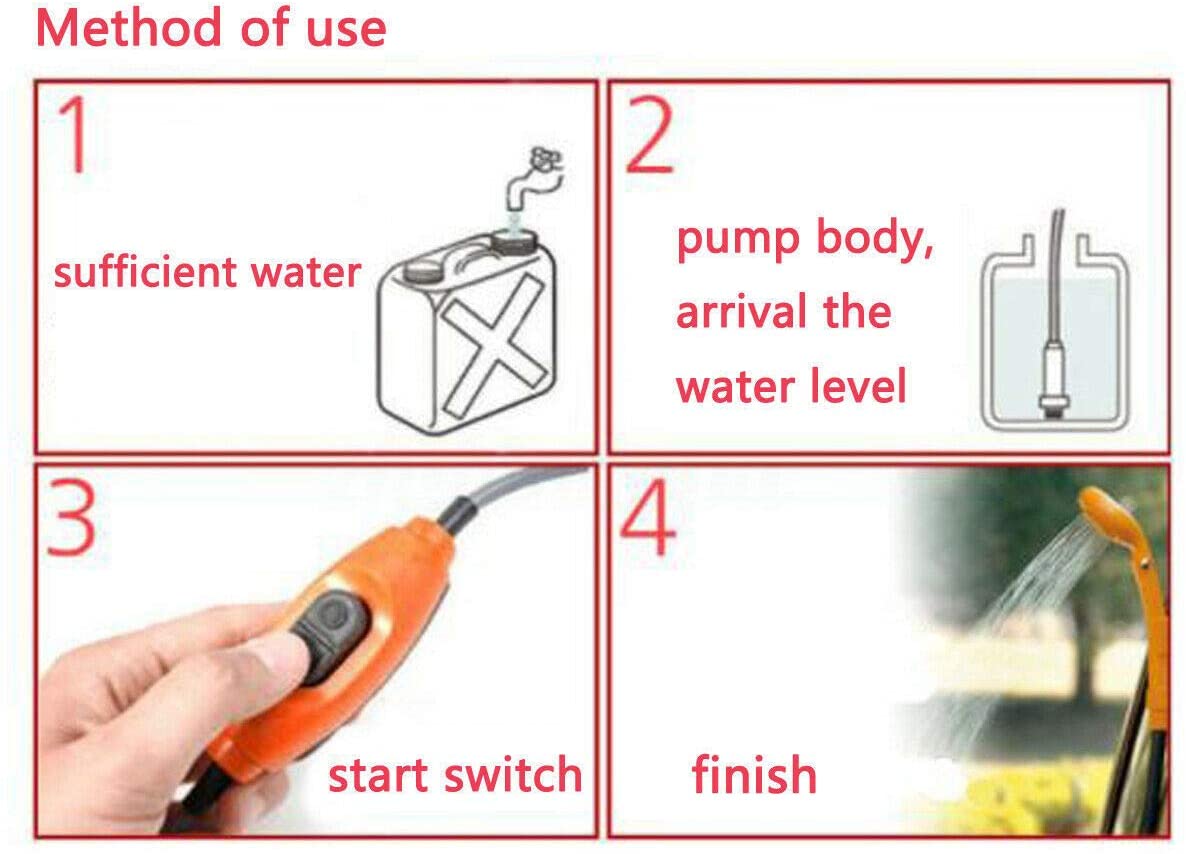 Method of use

1

sufficient water

2

pump body, arrival the water level

3

start switch

4

finish