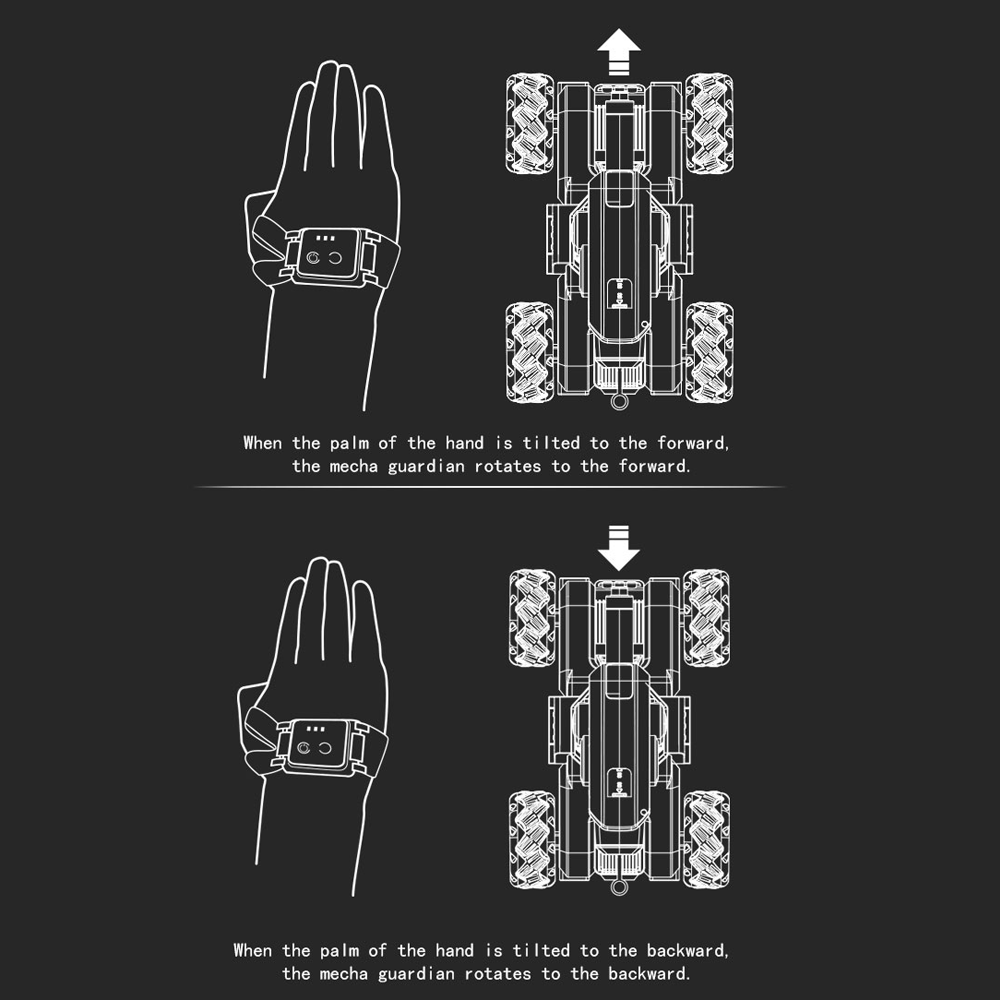 When the palm of the hand is tilted to the forward, the mecha guardian rotates to the forward.

When the palm of the hand is tilted to the backward, the mecha guardian rotates to the backward.