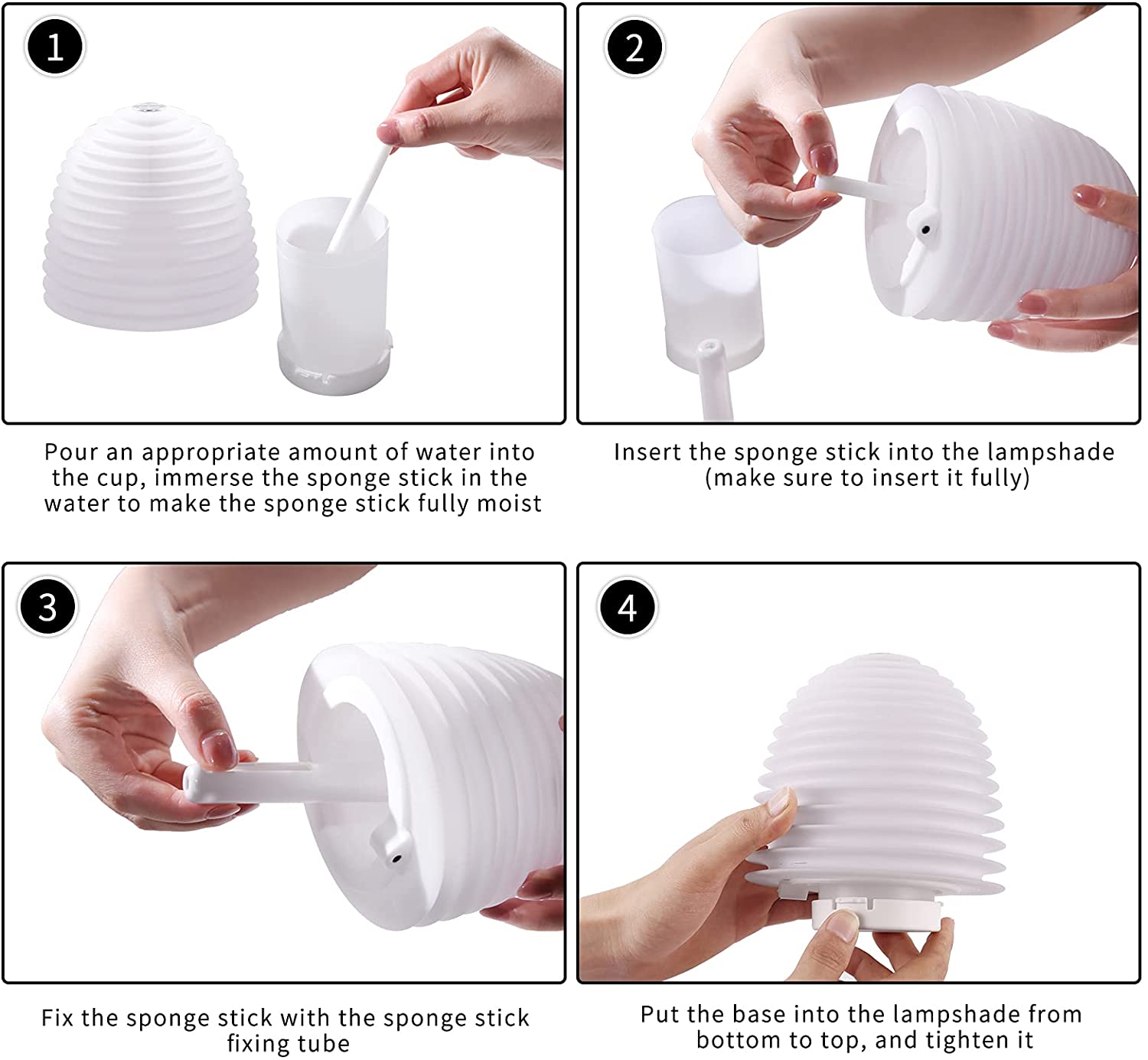 1

Pour an appropriate amount of water into the cup, immerse the sponge stick in the water to make the sponge stick fully moist

2

Insert the sponge stick into the lampshade (make sure to insert it fully)

3

Fix the sponge stick with the sponge stick fixing tube

4

Put the base into the lampshade from bottom to top, and tighten it