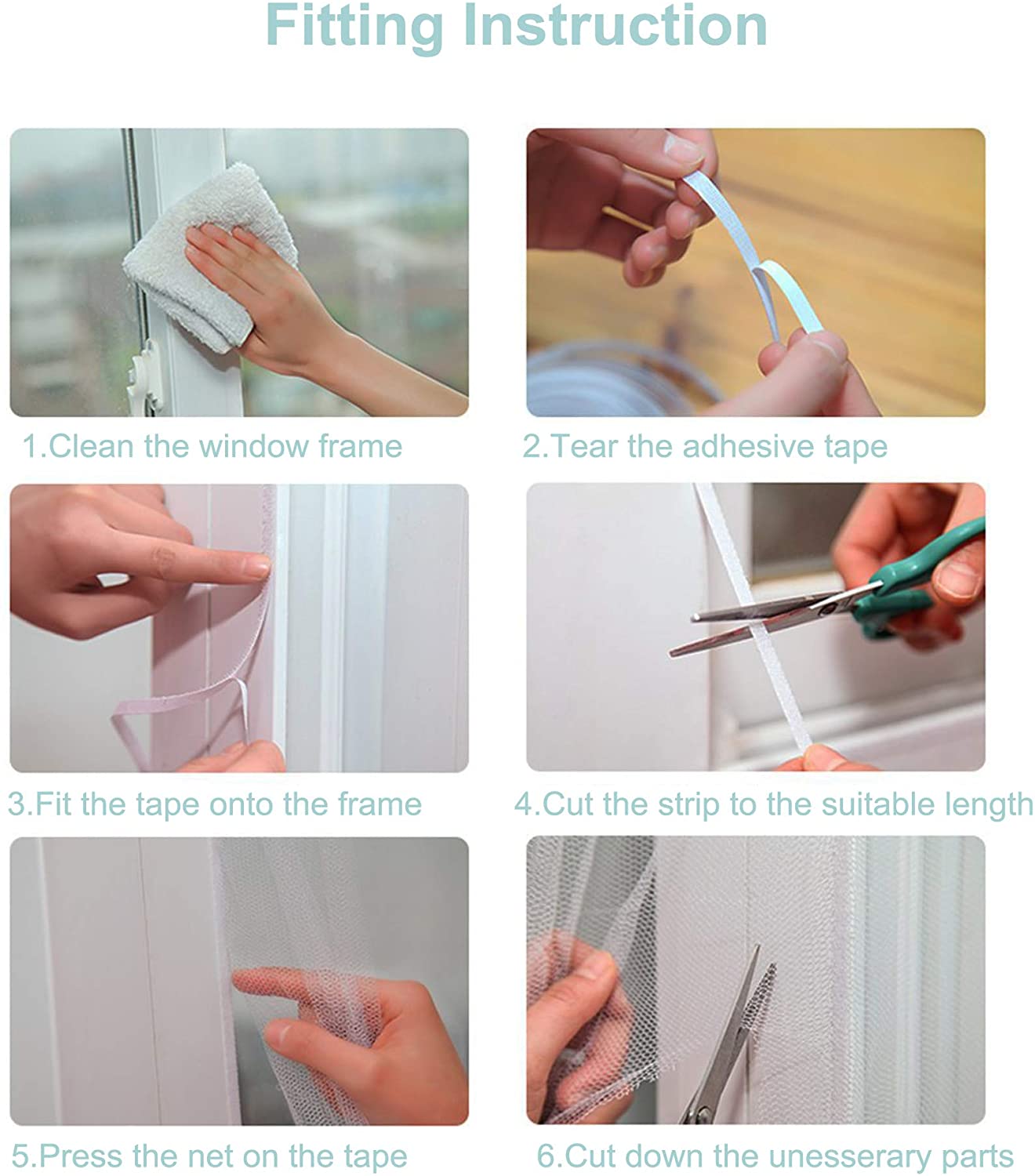 Fitting Instruction

1.Clean the window frame

2.Tear the adhesive tape

3.Fit the tape onto the frame

4.Cut the strip to the suitable length

5.Press the net on the tape

6.Cut down the unesserary parts