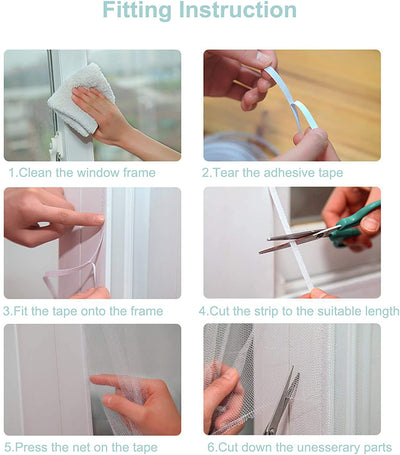 Fitting Instruction

1.Clean the window frame

2.Tear the adhesive tape

3.Fit the tape onto the frame

4.Cut the strip to the suitable length

5.Press the net on the tape

6.Cut down the unesserary parts