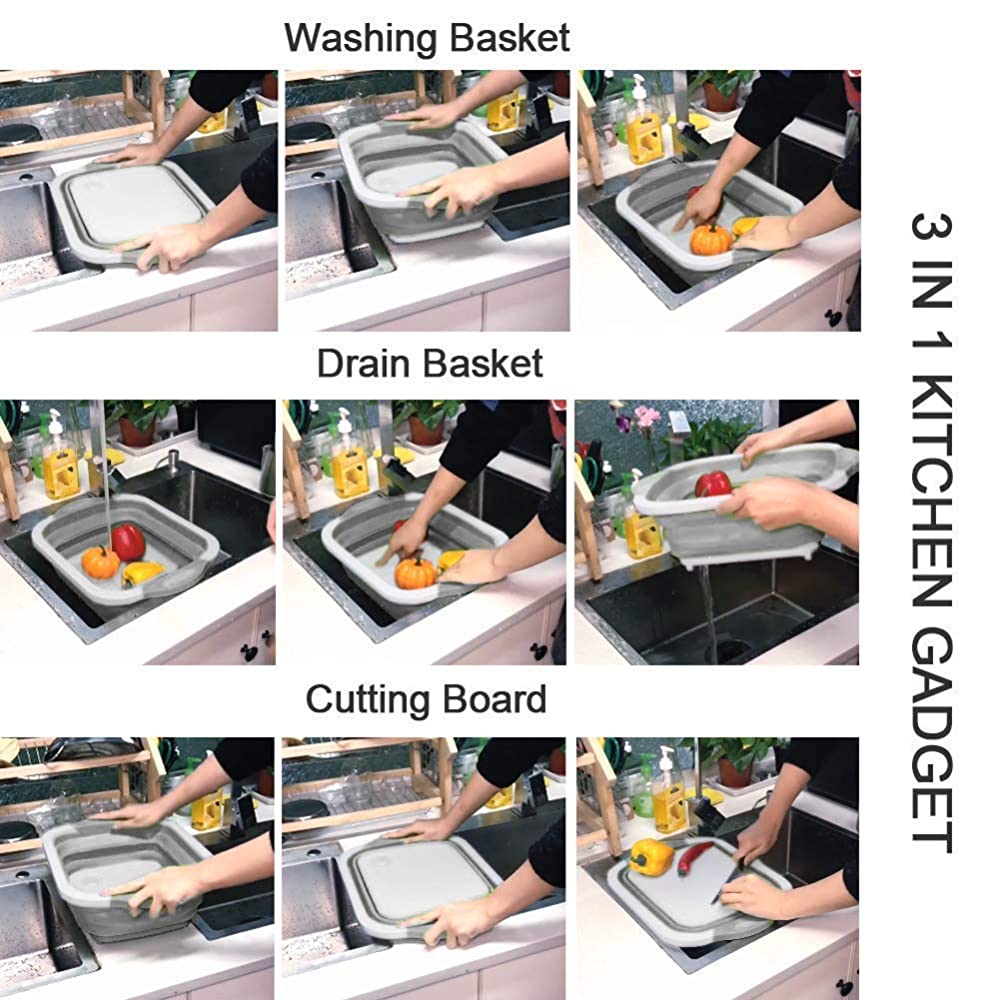 Washing Basket

Drain Basket

Cutting Board

3 IN 1 KITCHEN GADGET