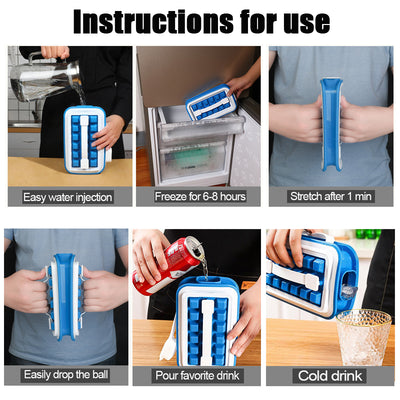 Instructions for use

Easy water injection

Freeze for 6-8 hours

Stretch after 1 min

Easily drop the ball

Pour favorite drink

Cold drink