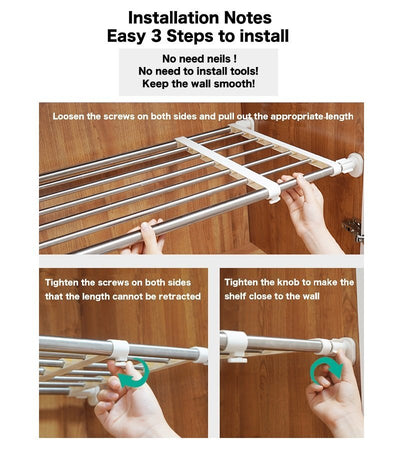 Installation Notes
Easy 3 Steps to install

No need neils !
No need to install tools!
Keep the wall smooth!

Loosen the screws on both sides and pull out the appropriate length

Tighten the screws on both sides that the length cannot be retracted

Tighten the knob to make the shelf close to the wall