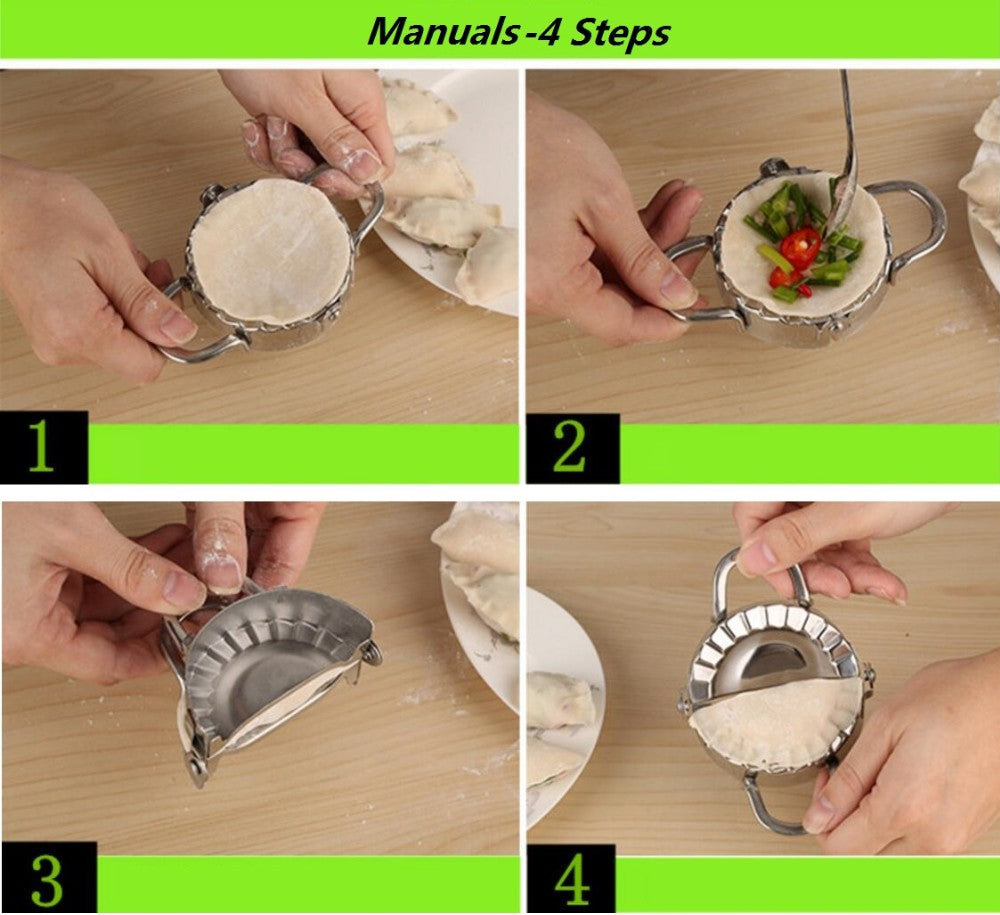 Manuals -4 Steps

1

2

3

4