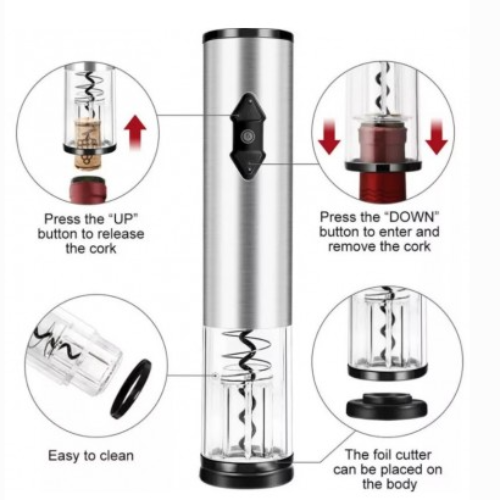 Press the "UP" button to release the cork

Press the "DOWN" button to enter and remove the cork

Easy to clean

The foil cutter can be placed on the body