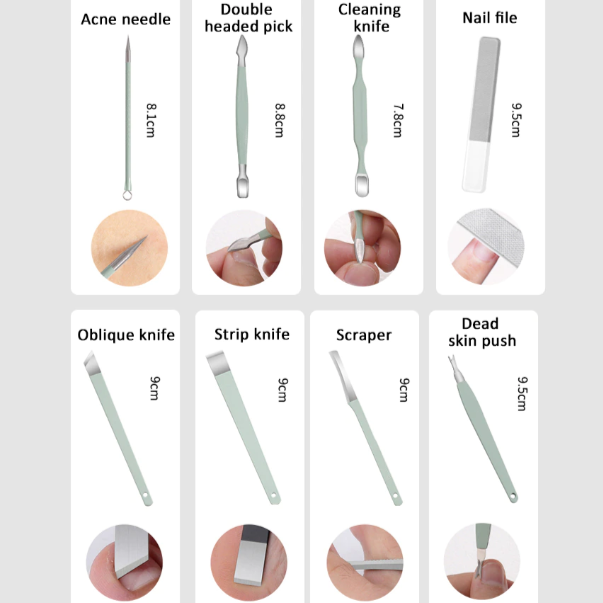 Acne needle
8.1cm

Double headed pick
8.8cm

Cleaning knife
7.8cm

Nail file
9.5cm

Oblique knife
9cm

Strip knife
9cm

Scraper
9cm

Dead skin push
9.5cm