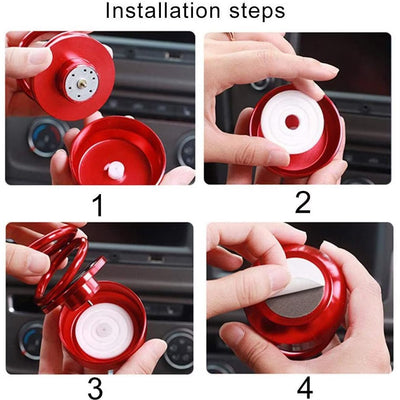 Installation steps

1

2

3

4