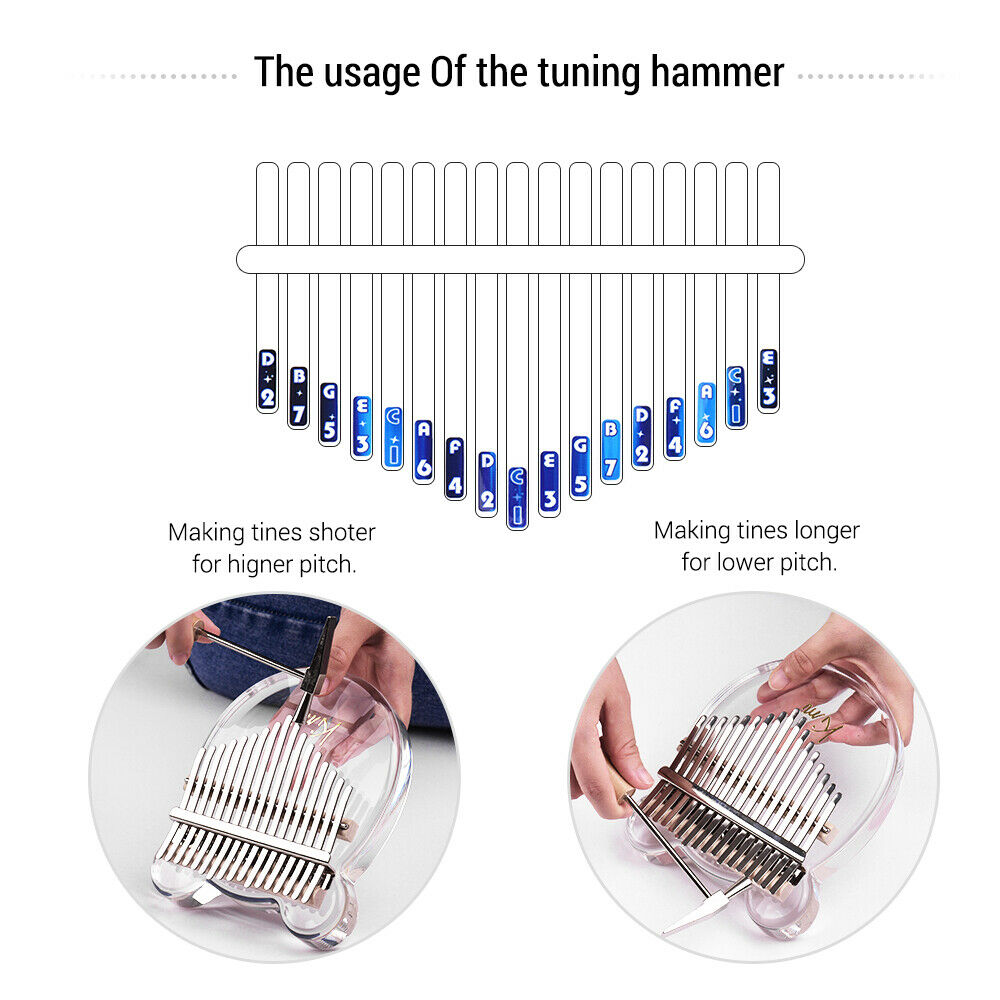 The usage Of the tuning hammer

D 2 B 7 G 5 E 3 C 1 A 6 F 4 D 2 C 1 E 3 G 5 B 7 D 2 F 4 A 6 C 1 E 3

Making tines shoter for higner pitch.

Making tines longer for lower pitch.